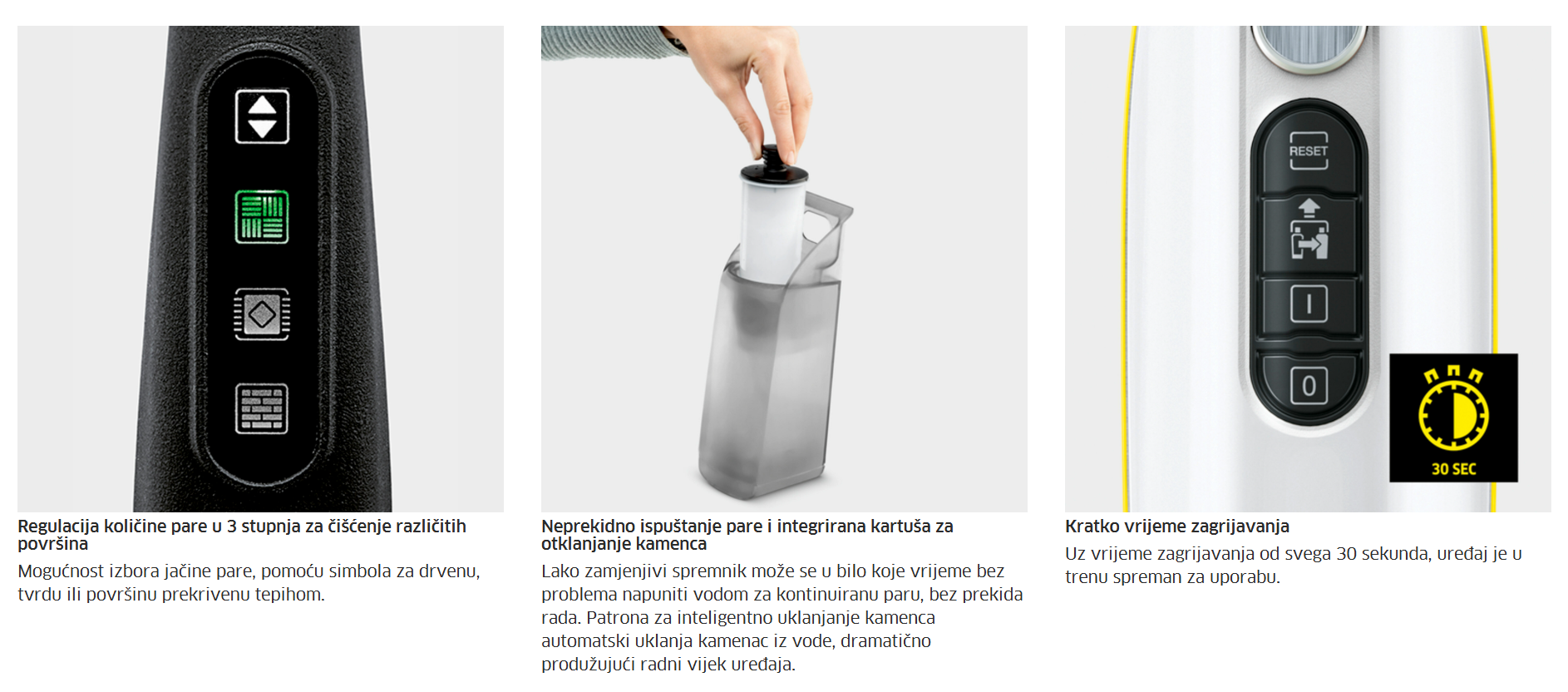 Regulacija količine pare u 3 stupnja za čišćenje različitih površina

Mogućnost izbora jačine pare, pomoću simbola za drvenu, tvrdu ili površinu prekrivenu tepihom.

Neprekidno ispuštanje pare i integrirana kartuša za otklanjanje kamenca

Lako zamjenjivi spremnik može se u bilo koje vrijeme bez problema napuniti vodom za kontinuiranu paru, bez prekida rada. Patrona za inteligentno uklanjanje kamenca automatski uklanja kamenac iz vode, dramatično produžujući radni vijek uređaja.

RESET

I

0

30 SEC

Kratko vrijeme zagrijavanja

Uz vrijeme zagrijavanja od svega 30 sekunda, uređaj je u trenu spreman za uporabu.